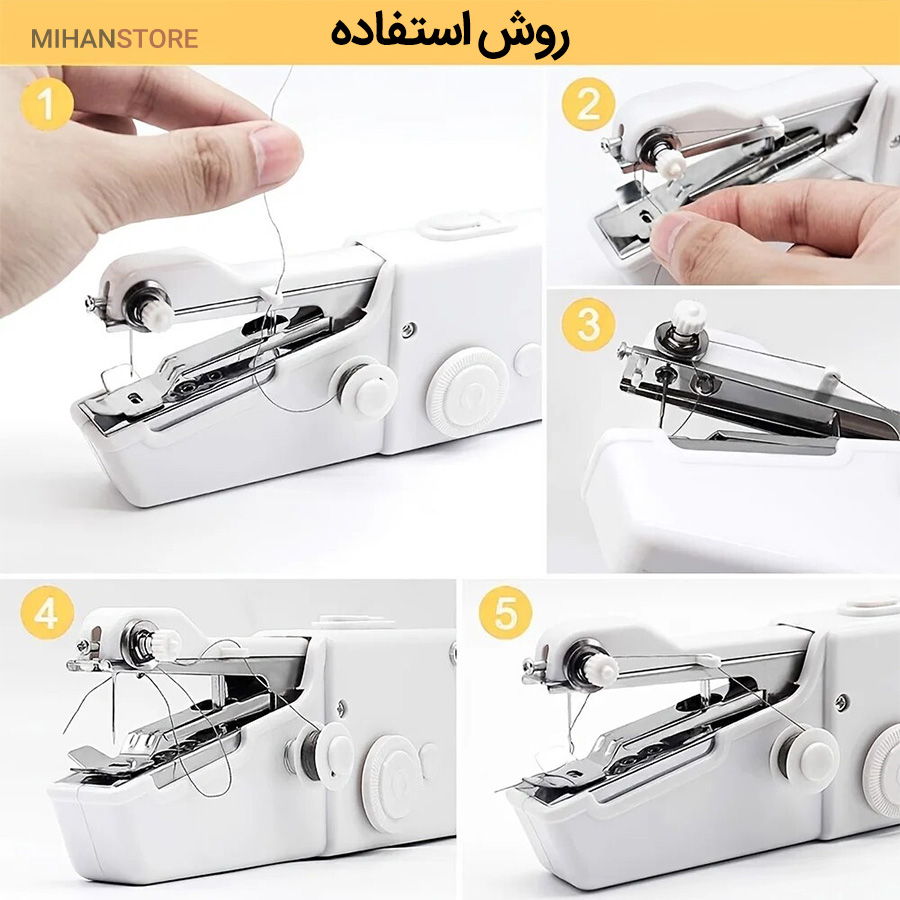 MIHANSTORE

روش استفاده

1

2

3

4

5